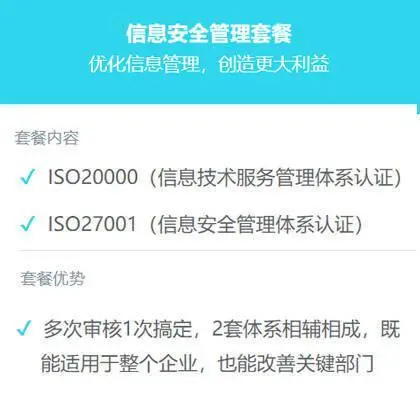 信息安全管理套餐
优化信息管理，创造更大利益

套餐内容

✓ ISO20000（信息技术服务管理体系认证）

✓ ISO27001（信息安全管理体系认证）

套餐优势

✓ 多次审核1次搞定，2套体系相辅相成，既能适用于整个企业，也能改善关键部门